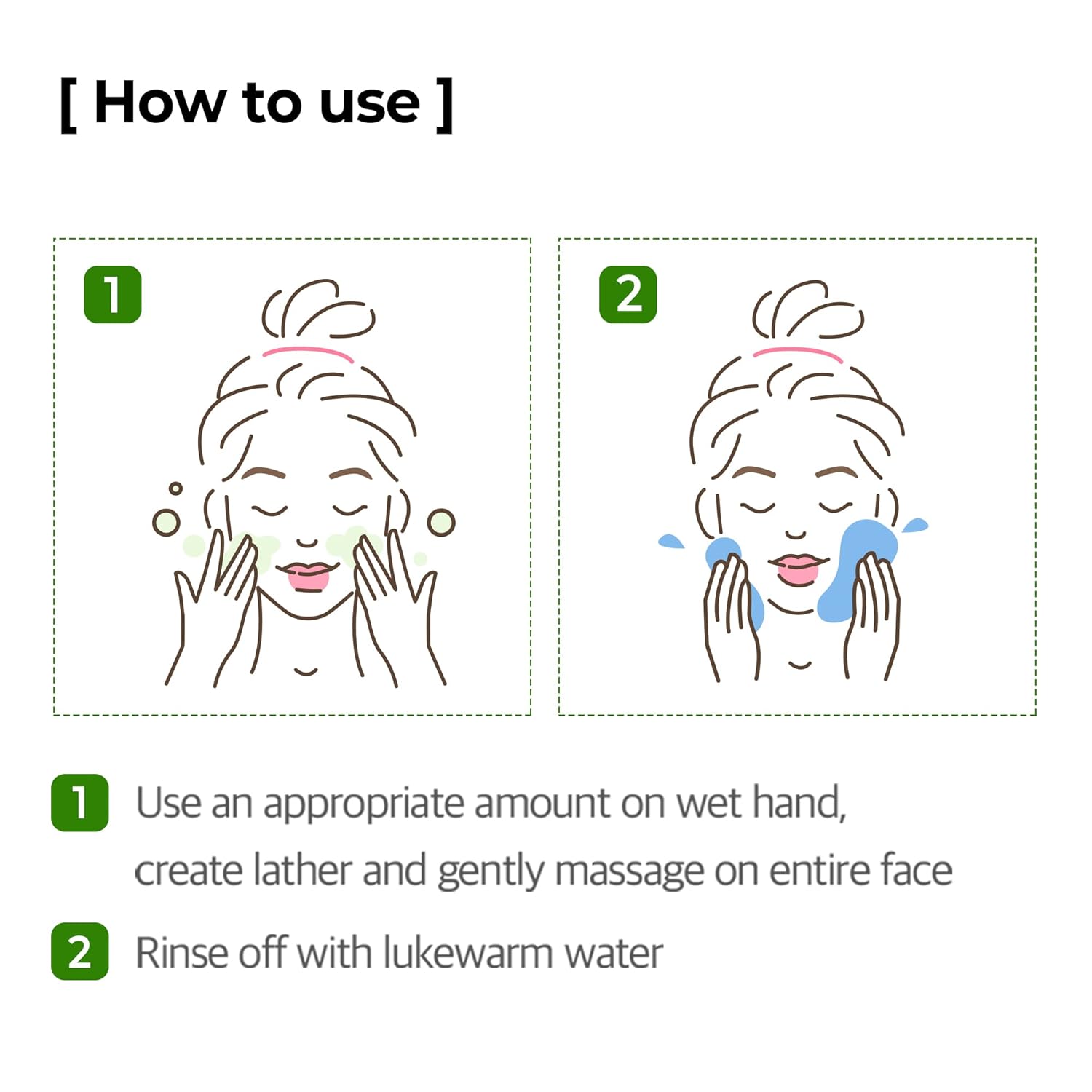 [ How to use ]

1

2

1 Use an appropriate amount on wet hand, create lather and gently massage on entire face

2 Rinse off with lukewarm water